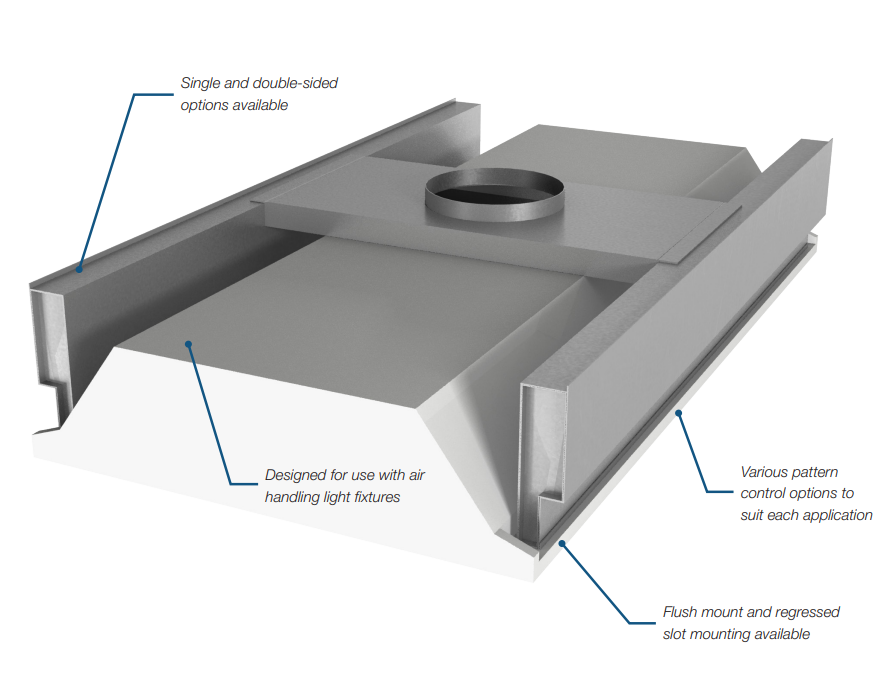 Single and double-sided options available

Designed for use with air handling light fixtures

Various pattern control options to suit each application

Flush mount and regressed slot mounting available