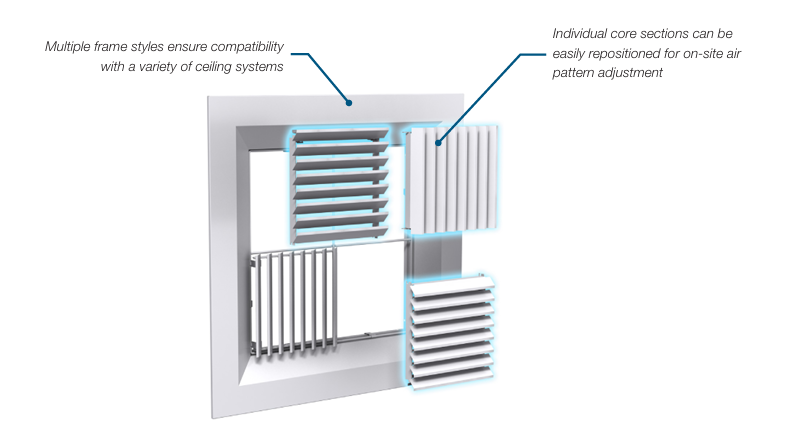 Multiple frame styles ensure compatibility with a variety of ceiling systems

Individual core sections can be easily repositioned for on-site air pattern adjustment