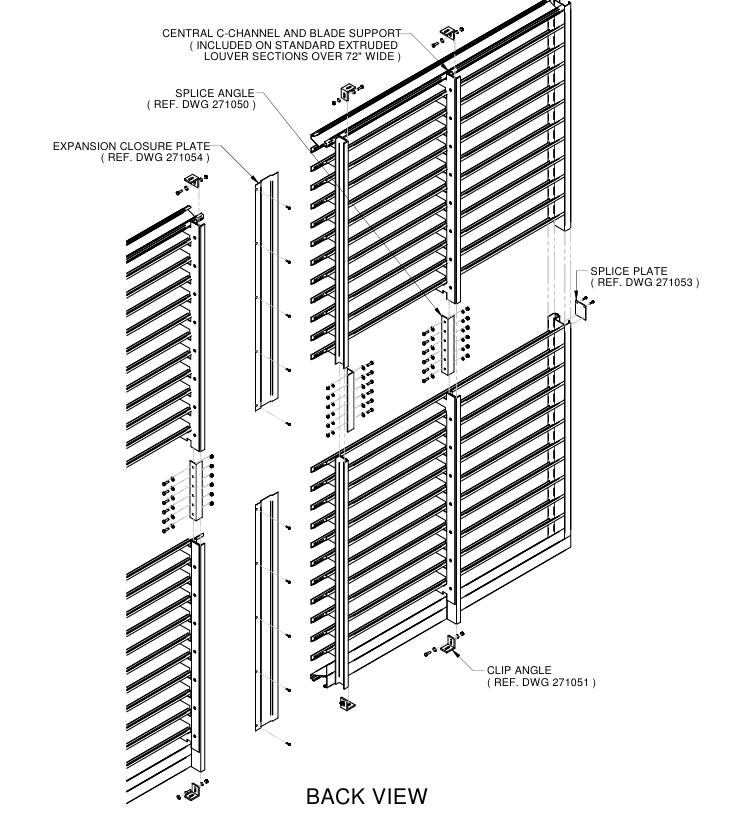 CENTRAL C-CHANNEL AND BLADE SUPPORT
( INCLUDED ON STANDARD EXTRUDED LOUVER SECTIONS OVER 72" WIDE )

SPLICE ANGLE
( REF. DWG 271050 )

EXPANSION CLOSURE PLATE
( REF. DWG 271054 )

SPLICE PLATE
( REF. DWG 271053 )

CLIP ANGLE
( REF. DWG 271051 )

BACK VIEW