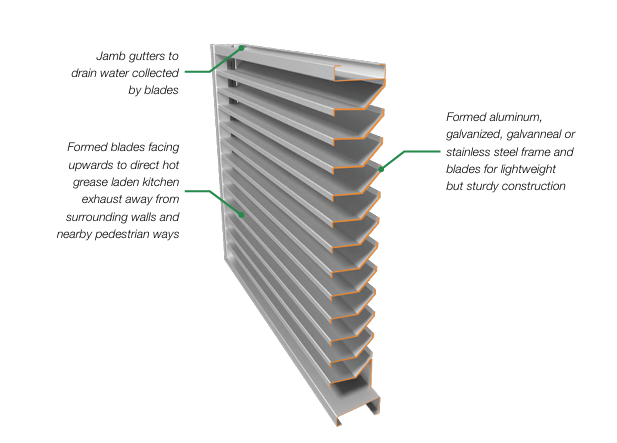 Jamb gutters to drain water collected by blades

Formed blades facing upwards to direct hot grease laden kitchen exhaust away from surrounding walls and nearby pedestrian ways

Formed aluminum, galvanized, galvanneal or stainless steel frame and blades for lightweight but sturdy construction