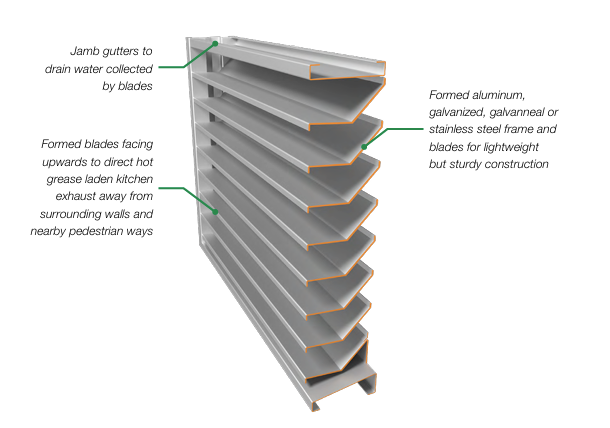 Jamb gutters to drain water collected by blades

Formed blades facing upwards to direct hot grease laden kitchen exhaust away from surrounding walls and nearby pedestrian ways

Formed aluminum, galvanized, galvanneal or stainless steel frame and blades for lightweight but sturdy construction