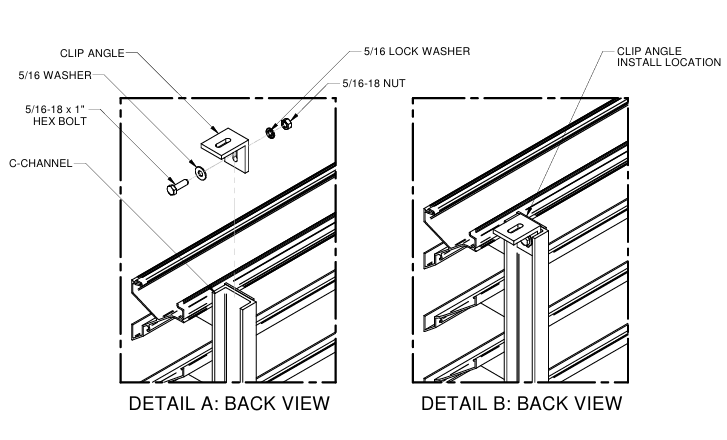 CLIP ANGLE

5/16 WASHER

5/16-18 x 1"
HEX BOLT

C-CHANNEL

5/16 LOCK WASHER

5/16-18 NUT

DETAIL A: BACK VIEW

CLIP ANGLE
INSTALL LOCATION

DETAIL B: BACK VIEW