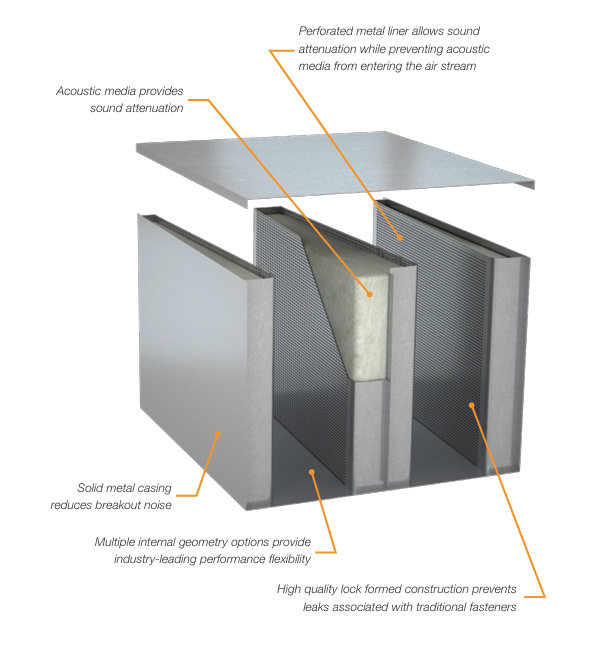 Perforated metal liner allows sound attenuation while preventing acoustic media from entering the air stream

Acoustic media provides sound attenuation

Solid metal casing reduces breakout noise

Multiple internal geometry options provide industry-leading performance flexibility

High quality lock formed construction prevents leaks associated with traditional fasteners