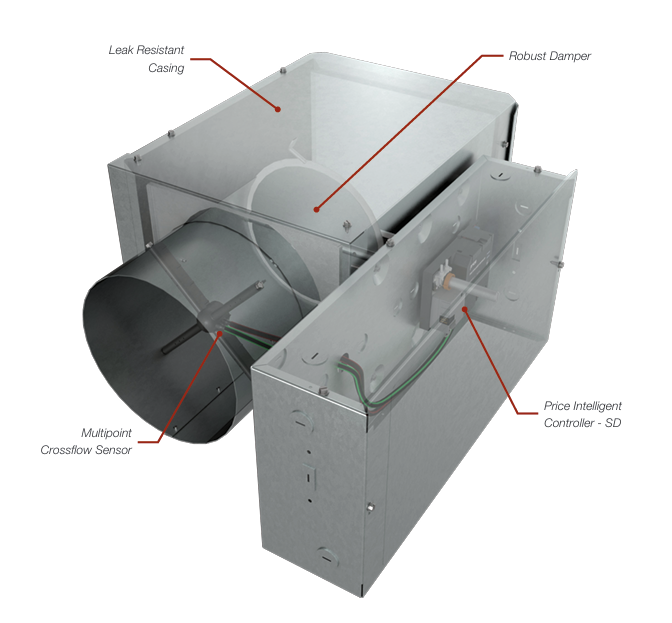 Leak Resistant Casing

Robust Damper

Multipoint Crossflow Sensor

Price Intelligent Controller - SD