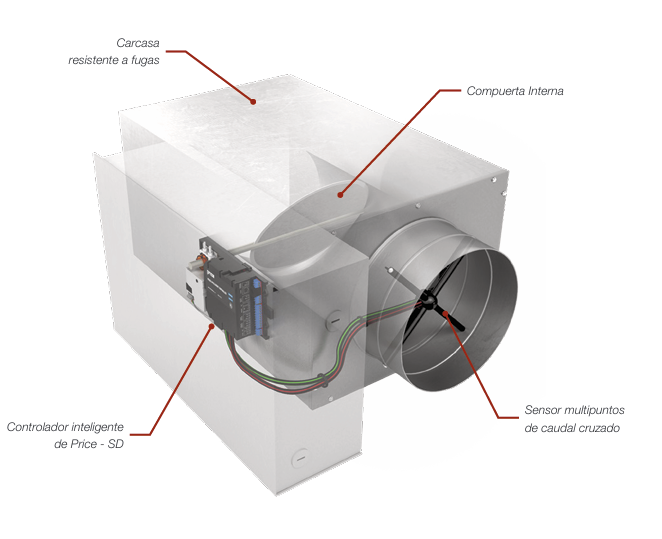 Carcasa resistente a fugas

Compuerta Interna

Controlador inteligente de Price - SD

Sensor multipuntos de caudal cruzado