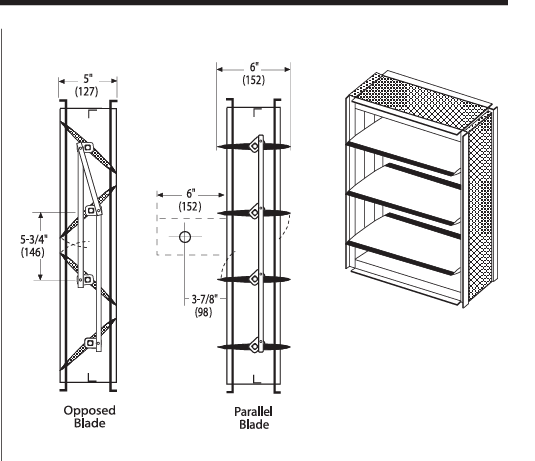 5"
(127)

5-3/4"
(146)

Opposed
Blade

6"
(152)

6"
(152)

3-7/8"
(98)

Parallel
Blade