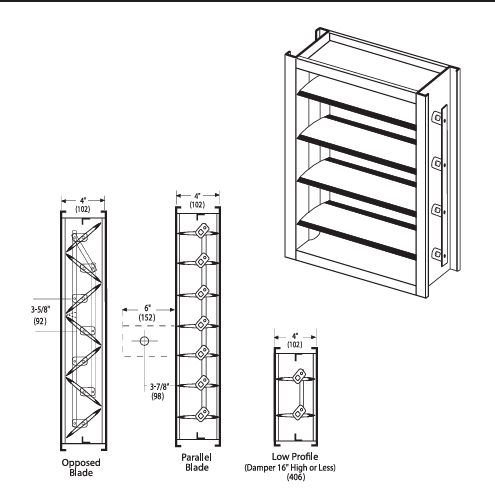 4"
(102)

3-5/8"
(92)

Opposed Blade

4"
(102)

6"
(152)

3-7/8"
(98)

Parallel Blade

4"
(102)

Low Profile
(Damper 16" High or Less)
(406)